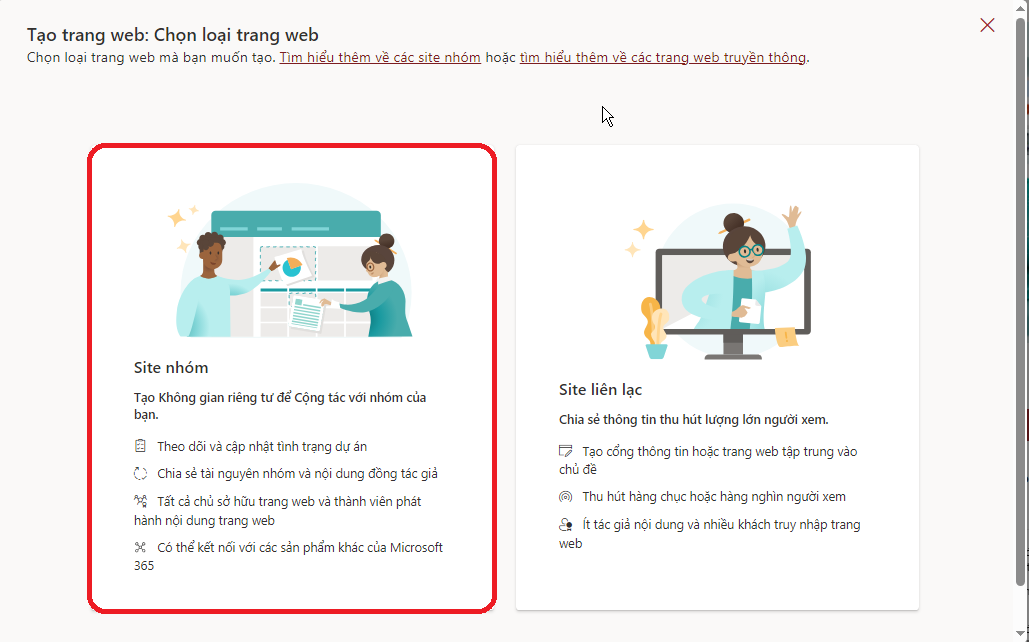 Tạo trang web: Chọn loại trang web
Chọn loại trang web mà bạn muốn tạo. Tìm hiểu thêm về các site nhóm hoặc tìm hiểu thêm về các trang web truyền thông.

Site nhóm

Tạo Không gian riêng tư để Cộng tác với nhóm của bạn.

Theo dõi và cập nhật tình trạng dự án

Chia sẻ tài nguyên nhóm và nội dung đồng tác giả

Tất cả chủ sở hữu trang web và thành viên phát hành nội dung trang web

Có thể kết nối với các sản phẩm khác của Microsoft 365

Site liên lạc

Chia sẻ thông tin thu hút lượng lớn người xem.

Tạo cổng thông tin hoặc trang web tập trung vào chủ đề

Thu hút hàng chục hoặc hàng nghìn người xem

Ít tác giả nội dung và nhiều khách truy nhập trang web